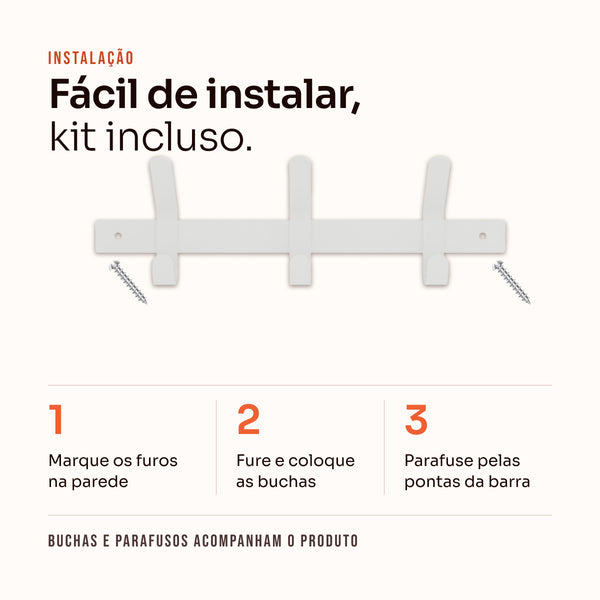 INSTALAÇÃO

Fácil de instalar,
kit incluso.

1

Marque os furos na parede

2

Fure e coloque as buchas

3

Parafuse pelas pontas da barra

BUCHAS E PARAFUSOS ACOMPANHAM O PRODUTO